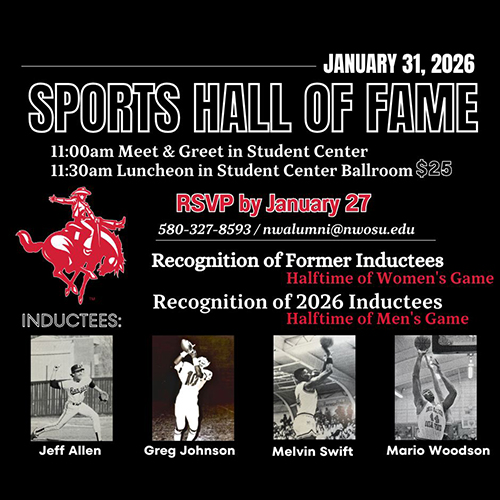 JANUARY 31, 2026

SPORTS HALL OF FAME

11:00am Meet & Greet in Student Center
11:30am Luncheon in Student Center Ballroom $25

RSVP by January 27

580-327-8593 / nwalumni@nwosu.edu

Recognition of Former Inductees
Halftime of Women's Game

Recognition of 2026 Inductees
Halftime of Men's Game

INDUCTEES:

Jeff Allen

Greg Johnson

Melvin Swift

Mario Woodson